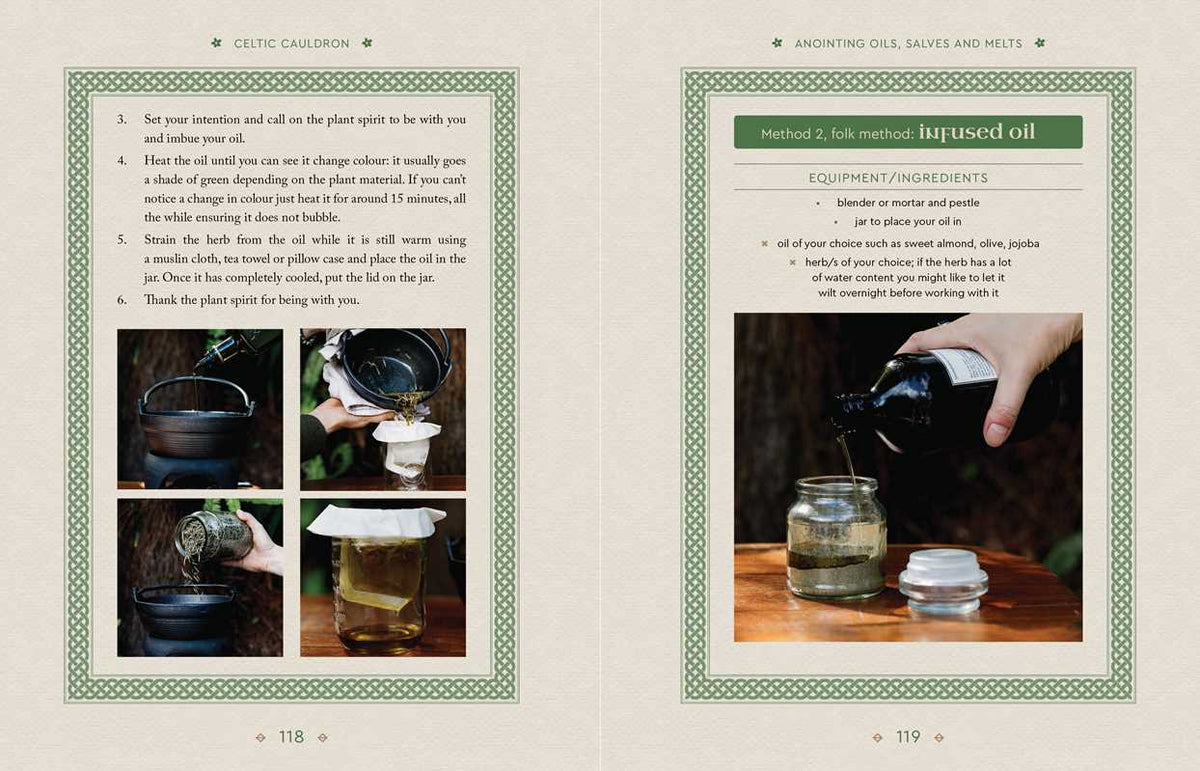 CELTIC CAULDRON

3. Set your intention and call on the plant spirit to be with you and imbue your oil.

4. Heat the oil until you can see it change colour: it usually goes a shade of green depending on the plant material. If you can't notice a change in colour just heat it for around 15 minutes, all the while ensuring it does not bubble.

5. Strain the herb from the oil while it is still warm using a muslin cloth, tea towel or pillow case and place the oil in the jar. Once it has completely cooled, put the lid on the jar.

6. Thank the plant spirit for being with you.

118

ANOINTING OILS, SALVES AND MELTS

Method 2, folk method: infused oil

EQUIPMENT/INGREDIENTS

blender or mortar and pestle

jar to place your oil in

oil of your choice such as sweet almond, olive, jojoba

herb/s of your choice; if the herb has a lot of water content you might like to let it wilt overnight before working with it

119